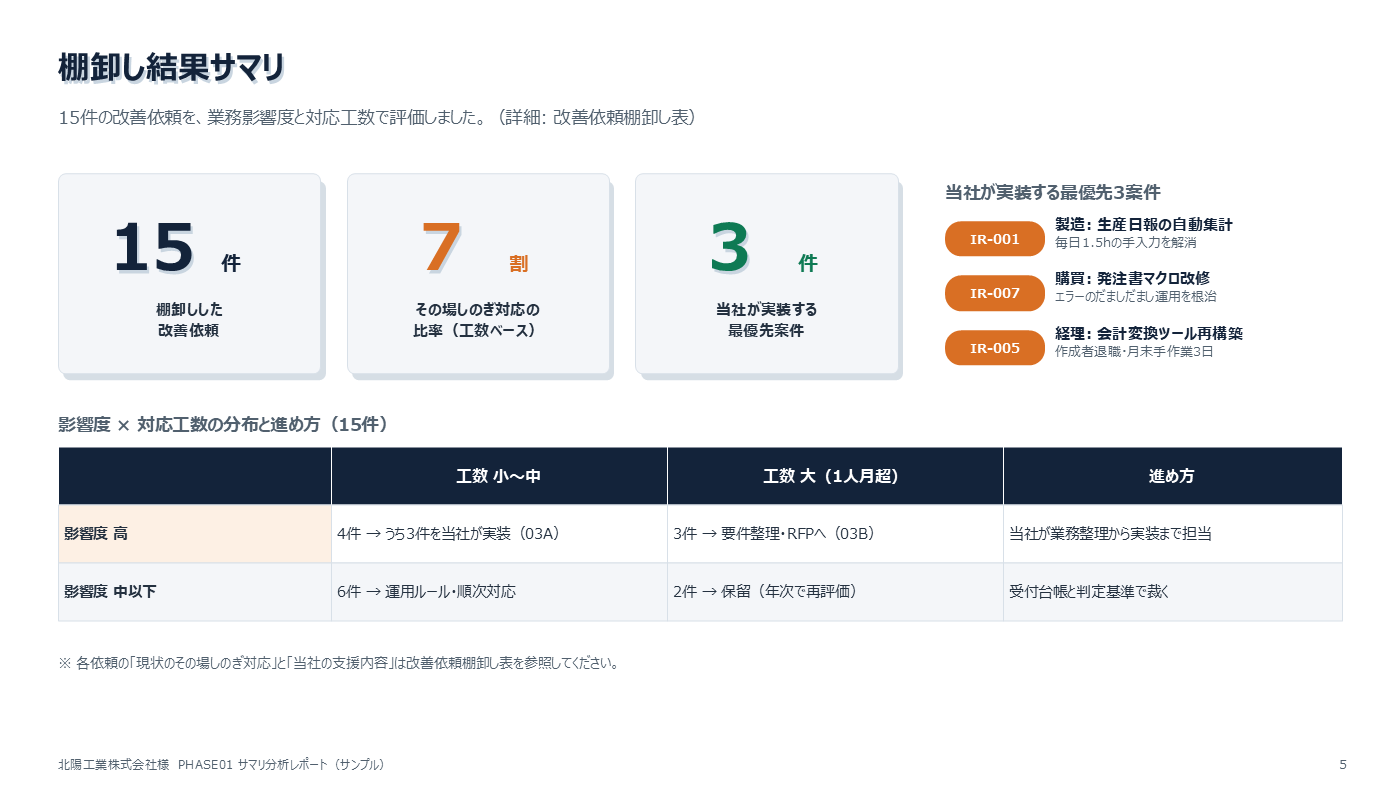 棚卸し結果サマリ

15件の改善依頼を、業務影響度と対応工数で評価しました。（詳細: 改善依頼棚卸し表）

15 件
棚卸しした
改善依頼

7 割
その場しのぎ対応の
比率（工数ベース）

3 件
当社が実装する
最優先案件

当社が実装する最優先3案件

IR-001
製造: 生産日報の自動集計
毎日1.5hの手入力を解消

IR-007
購買: 発注書マクロ改修
エラーのだましだまし運用を根治

IR-005
経理: 会計変換ツール再構築
作成者退職・月末手作業3日

影響度 × 対応工数の分布と進め方（15件）

| | 工数 小〜中 | 工数 大（1人月超） | 進め方 |
|---|---|---|---|
| 影響度 高 | 4件 → うち3件を当社が実装（03A） | 3件 → 要件整理・RFPへ（03B） | 当社が業務整理から実装まで担当 |
| 影響度 中以下 | 6件 → 運用ルール・順次対応 | 2件 → 保留（年次で再評価） | 受付台帳と判定基準で裁く |

※ 各依頼の「現状のその場しのぎ対応」と「当社の支援内容」は改善依頼棚卸し表を参照してください。

北陽工業株式会社様 PHASE01 サマリ分析レポート（サンプル）

5